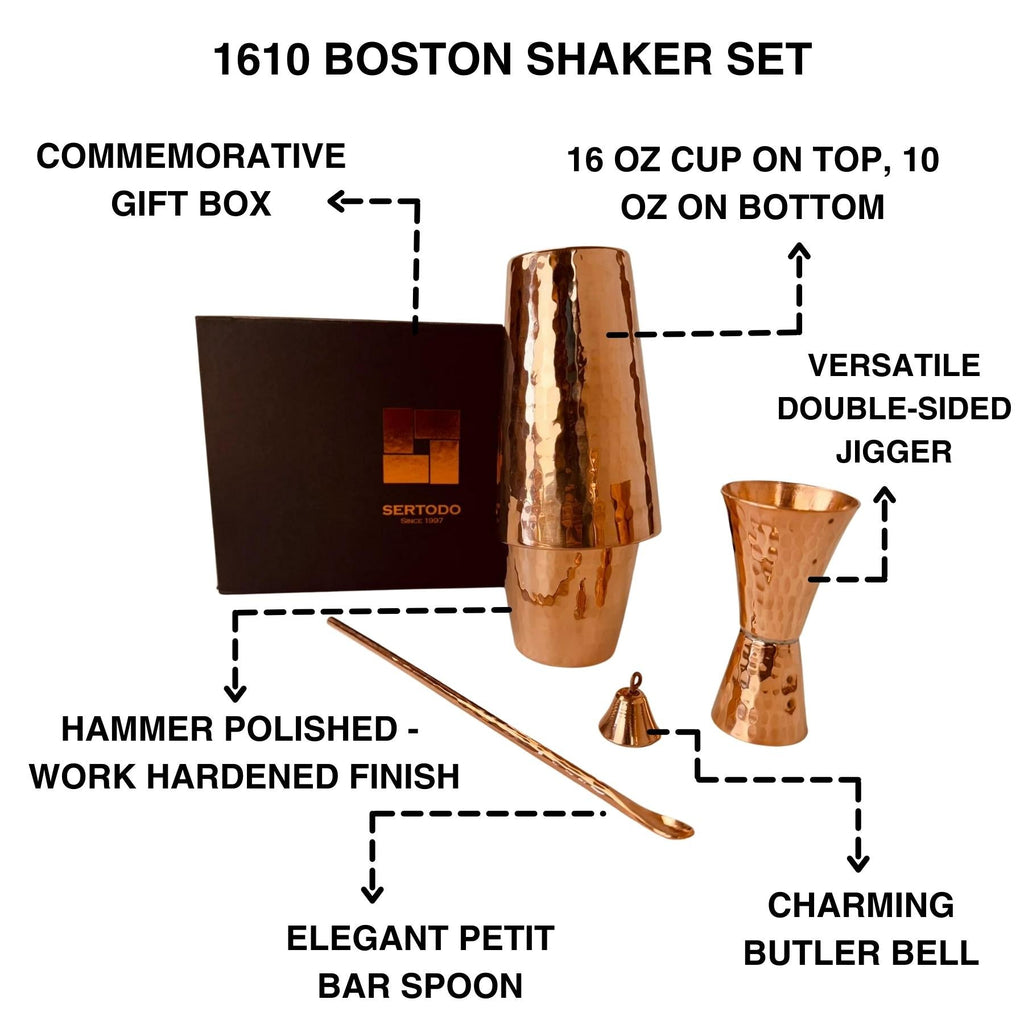 1610 BOSTON SHAKER SET

COMMEMORATIVE GIFT BOX

16 OZ CUP ON TOP, 10 OZ ON BOTTOM

SERTODO
SINCE 1997

VERSATILE DOUBLE-SIDED JIGGER

HAMMER POLISHED - WORK HARDENED FINISH

ELEGANT PETIT BAR SPOON

CHARMING BUTLER BELL